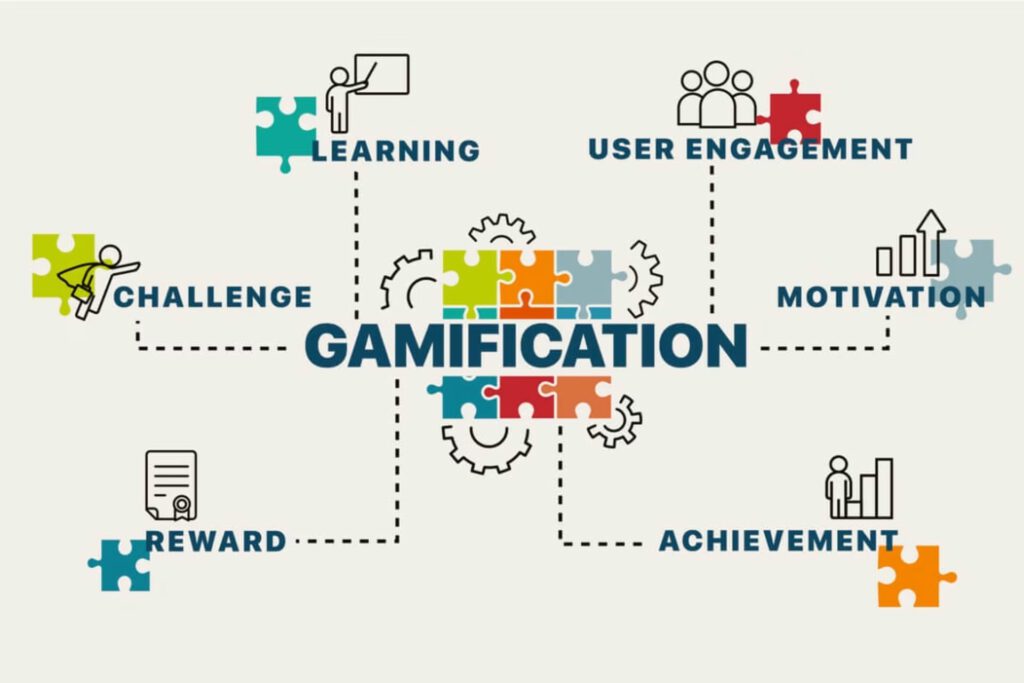 LEARNING

USER ENGAGEMENT

CHALLENGE

MOTIVATION

GAMIFICATION

REWARD

ACHIEVEMENT